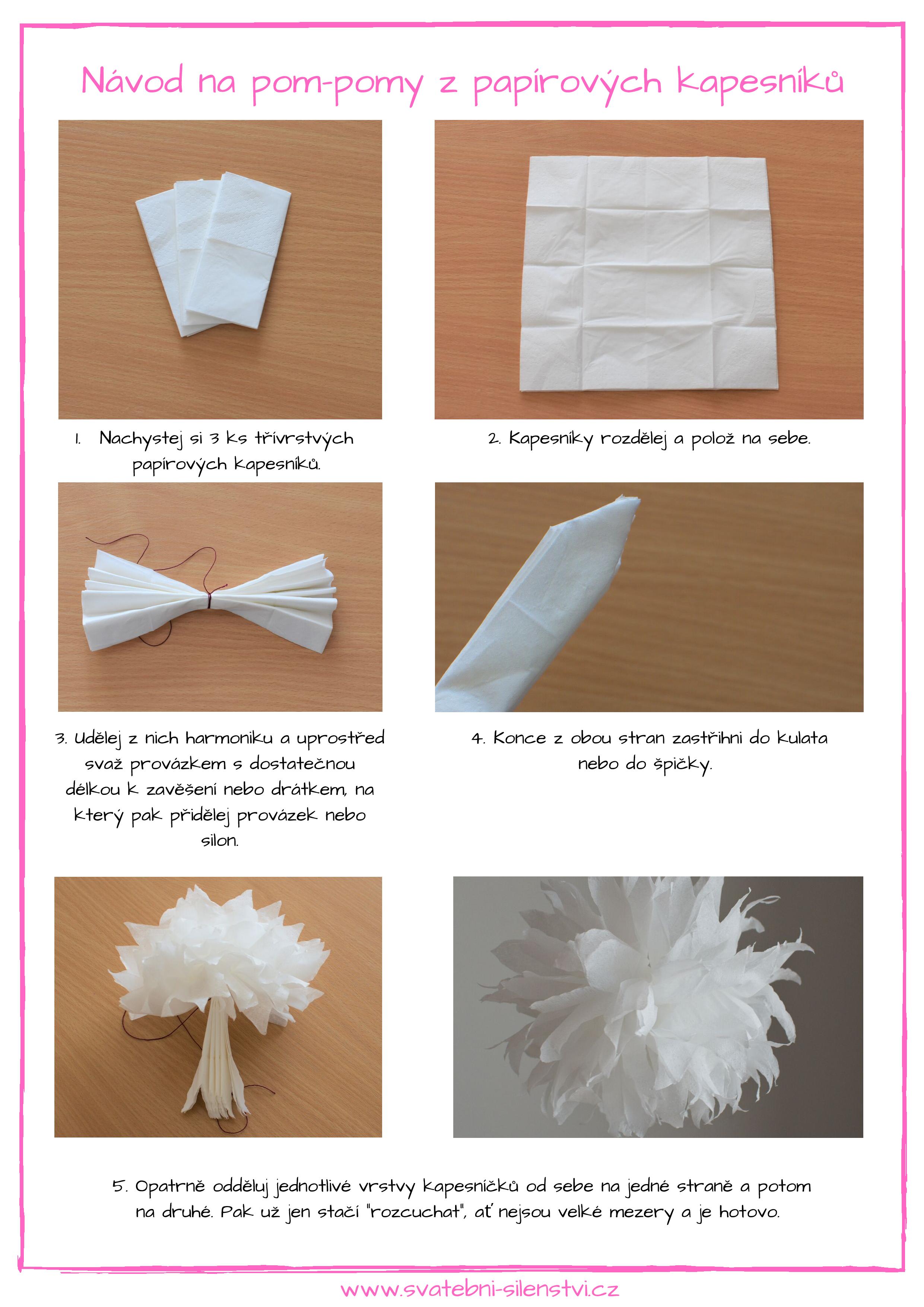 Návod na pom-pomy z papírových kapesníků

1. Nachystej si 3 ks třívrstvých papírových kapesníků.

2. Kapesníky rozdělej a polož na sebe.

3. Udělej z nich harmoniku a uprostřed svaž provázkem s dostatečnou délkou k zavěšení nebo drátkem, na který pak přidělej provázek nebo silon.

4. Konce z obou stran zastřihni do kulata nebo do špičky.

5. Opatrně odděluj jednotlivé vrstvy kapesníčků od sebe na jedné straně a potom na druhé. Pak už jen stačí "rozcuchat", ať nejsou velké mezery a je hotovo.

www.svatebni-silenstvi.cz